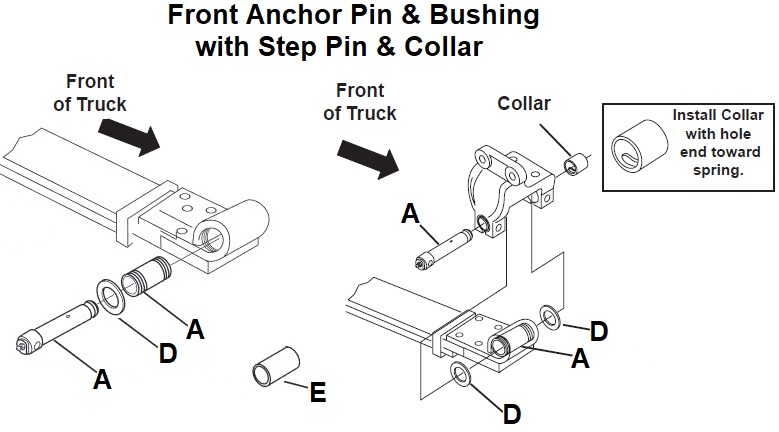 Front Anchor Pin & Bushing
with Step Pin & Collar

Front of Truck

A

D

A

E

Front of Truck

Collar

Install Collar with hole end toward spring.

A

D

A

D